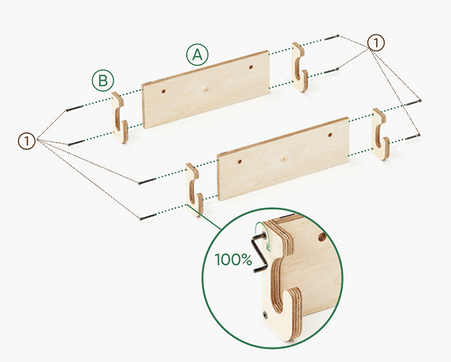 A

B

1

1

100%