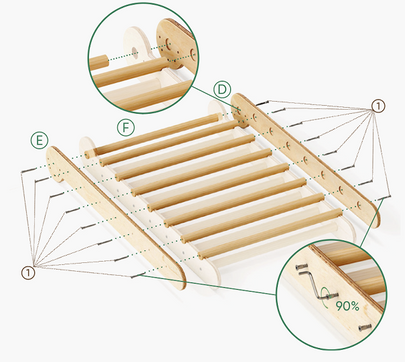 D

1

F

E

1

90%